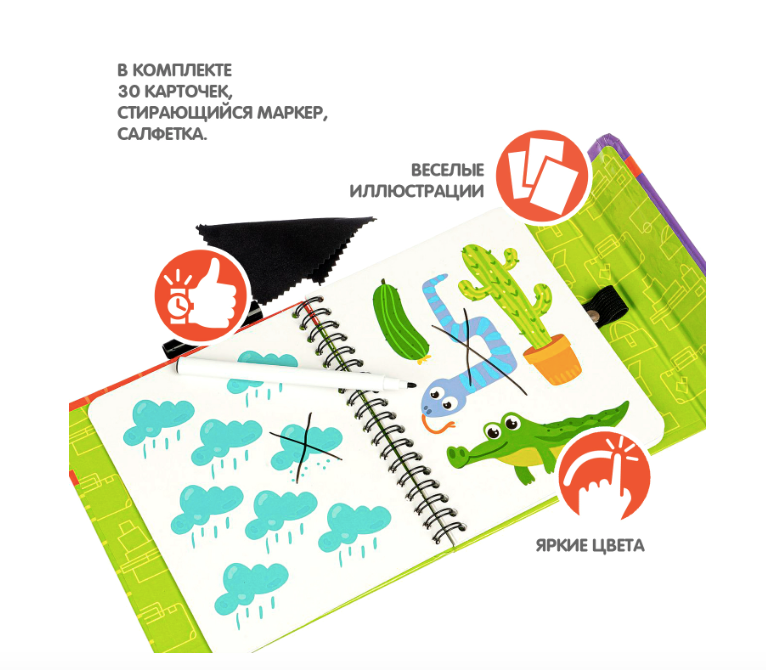 В КОМПЛЕКТЕ 30 КАРТОЧЕК, СТИРАЮЩИЙСЯ МАРКЕР, САЛФЕТКА.

ВЕСЕЛЫЕ ИЛЛЮСТРАЦИИ

ЯРКИЕ ЦВЕТА