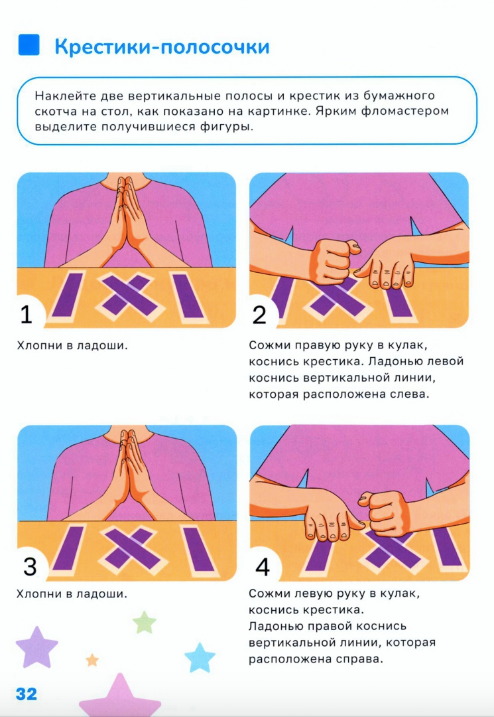 Крестики-полосочки

Наклейте две вертикальные полосы и крестик из бумажного скотча на стол, как показано на картинке. Ярким фломастером выделите получившиеся фигуры.

1

Хлопни в ладоши.

2

Сожми правую руку в кулак, коснись крестика. Ладонью левой коснись вертикальной линии, которая расположена слева.

3

Хлопни в ладоши.

4

Сожми левую руку в кулак, коснись крестика. Ладонью правой коснись вертикальной линии, которая расположена справа.

32