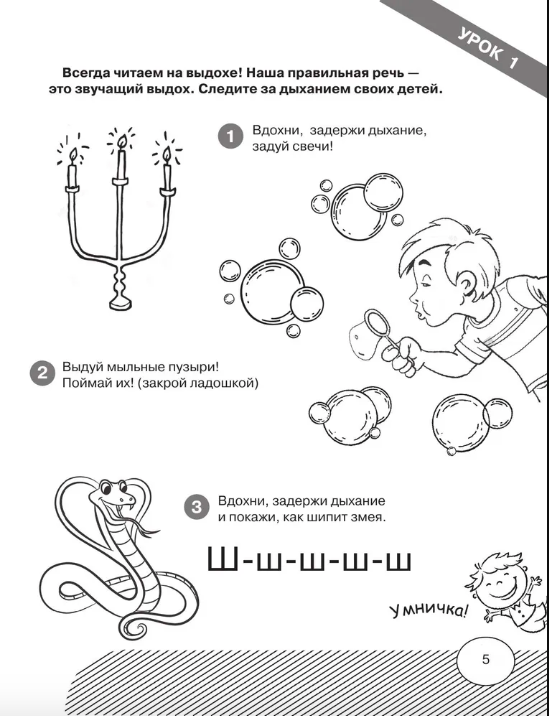 УРОК 1

Всегда читаем на выдохе! Наша правильная речь — это звучащий выдох. Следите за дыханием своих детей.

1 Вдохни, задержи дыхание, задуй свечи!

2 Выдуй мыльные пузыри! Поймай их! (закрой ладошкой)

3 Вдохни, задержи дыхание и покажи, как шипит змея.

Ш-ш-ш-ш-ш

Умничка!

5