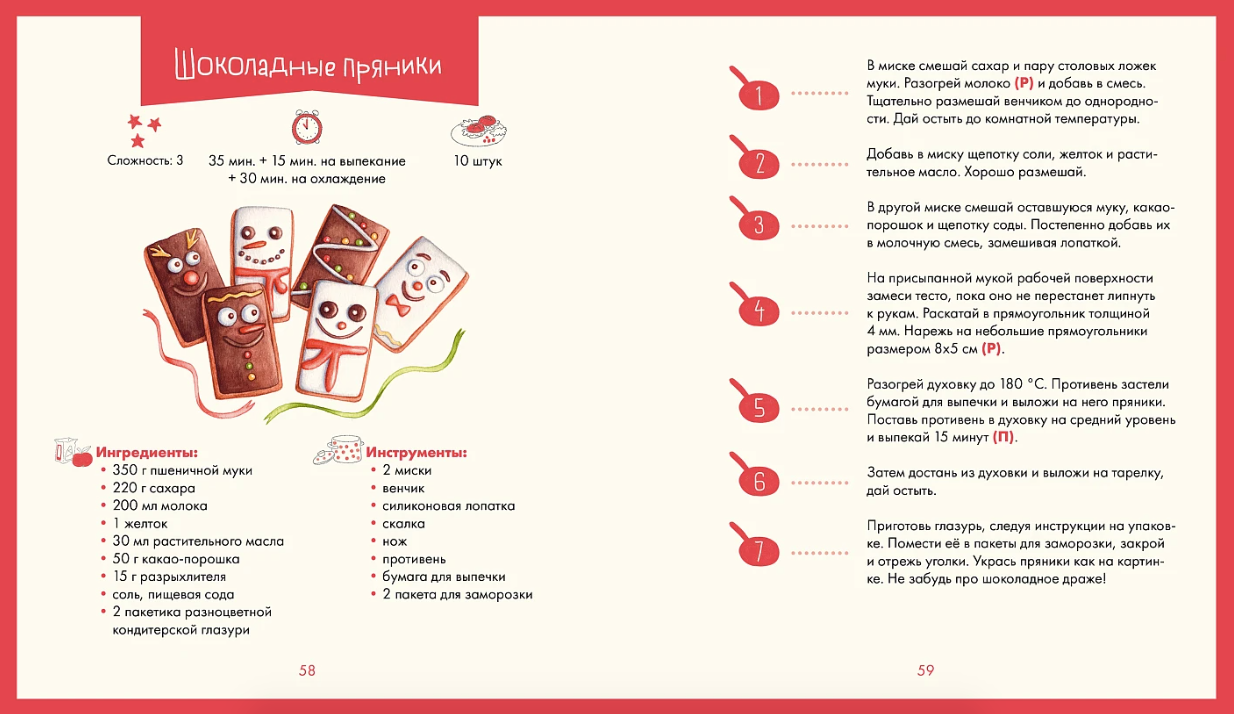 Шоколадные пряники

Сложность: 3

35 мин. + 15 мин. на выпекание + 30 мин. на охлаждение

10 штук

Ингредиенты:
• 350 г пшеничной муки
• 220 г сахара
• 200 мл молока
• 1 желток
• 30 мл растительного масла
• 50 г какао-порошка
• 15 г разрыхлителя
• соль, пищевая сода
• 2 пакетика разноцветной кондитерской глазури

Инструменты:
• 2 миски
• венчик
• силиконовая лопатка
• скалка
• нож
• противень
• бумага для выпечки
• 2 пакета для заморозки

58

1 В миске смешай сахар и пару столовых ложек муки. Разогрей молоко (Р) и добавь в смесь. Тщательно размешай венчиком до однородности. Дай остыть до комнатной температуры.

2 Добавь в миску щепотку соли, желток и растительное масло. Хорошо размешай.

3 В другой миске смешай оставшуюся муку, какао-порошок и щепотку соды. Постепенно добавь их в молочную смесь, замешивая лопаткой.

4 На присыпанной мукой рабочей поверхности замеси тесто, пока оно не перестанет липнуть к рукам. Раскатай в прямоугольник толщиной 4 мм. Нарежь на небольшие прямоугольники размером 8х5 см (Р).

5 Разогрей духовку до 180 °С. Противень застели бумагой для выпечки и выложи на него пряники. Поставь противень в духовку на средний уровень и выпекай 15 минут (П).

6 Затем достань из духовки и выложи на тарелку, дай остыть.

7 Приготовь глазурь, следуя инструкции на упаковке. Помести её в пакеты для заморозки, закрой и отрежь уголки. Укрась пряники как на картинке. Не забудь про шоколадное драже!

59