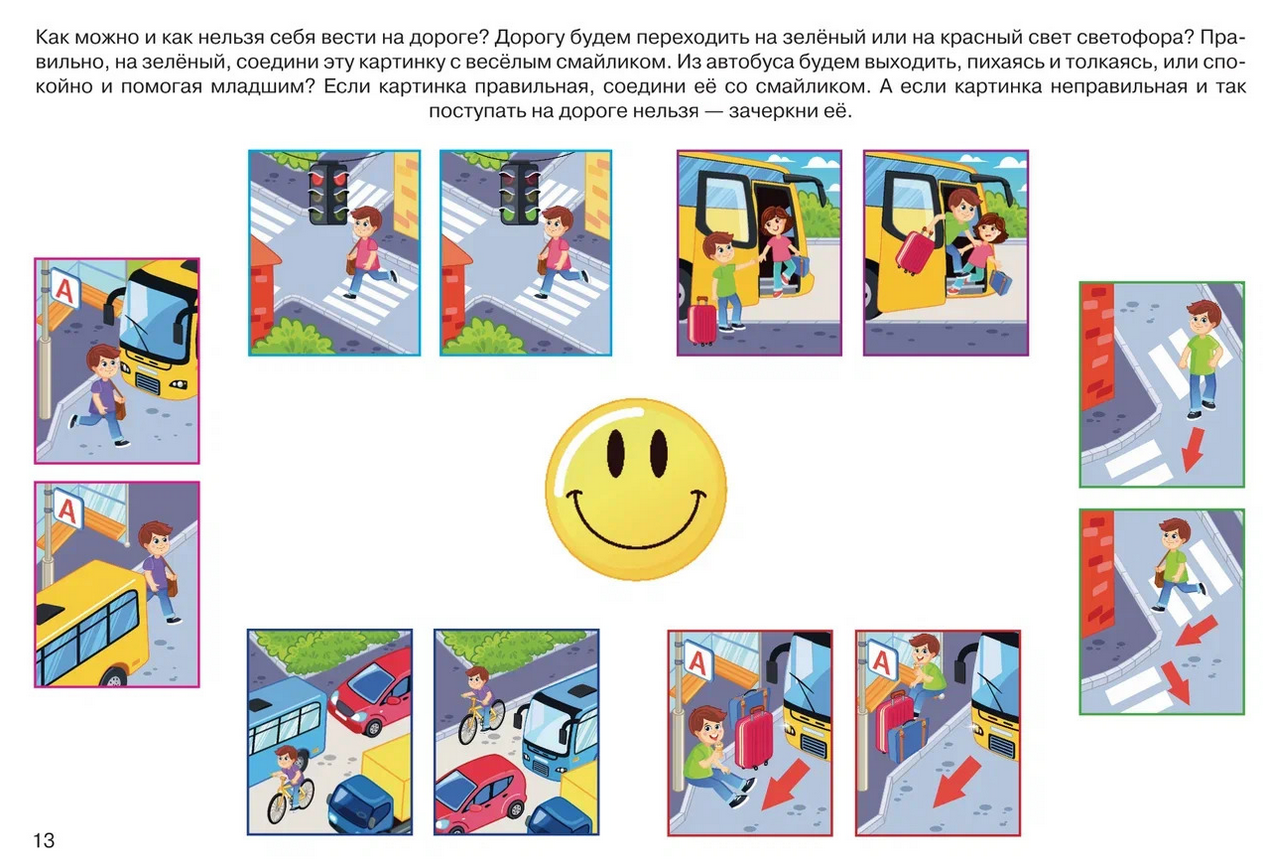 Как можно и как нельзя себя вести на дороге? Дорогу будем переходить на зелёный или на красный свет светофора? Правильно, на зелёный, соедини эту картинку с весёлым смайликом. Из автобуса будем выходить, пихаясь и толкаясь, или спокойно и помогая младшим? Если картинка правильная, соедини её со смайликом. А если картинка неправильная и так поступать на дороге нельзя — зачеркни её.

А

А

А

А

13