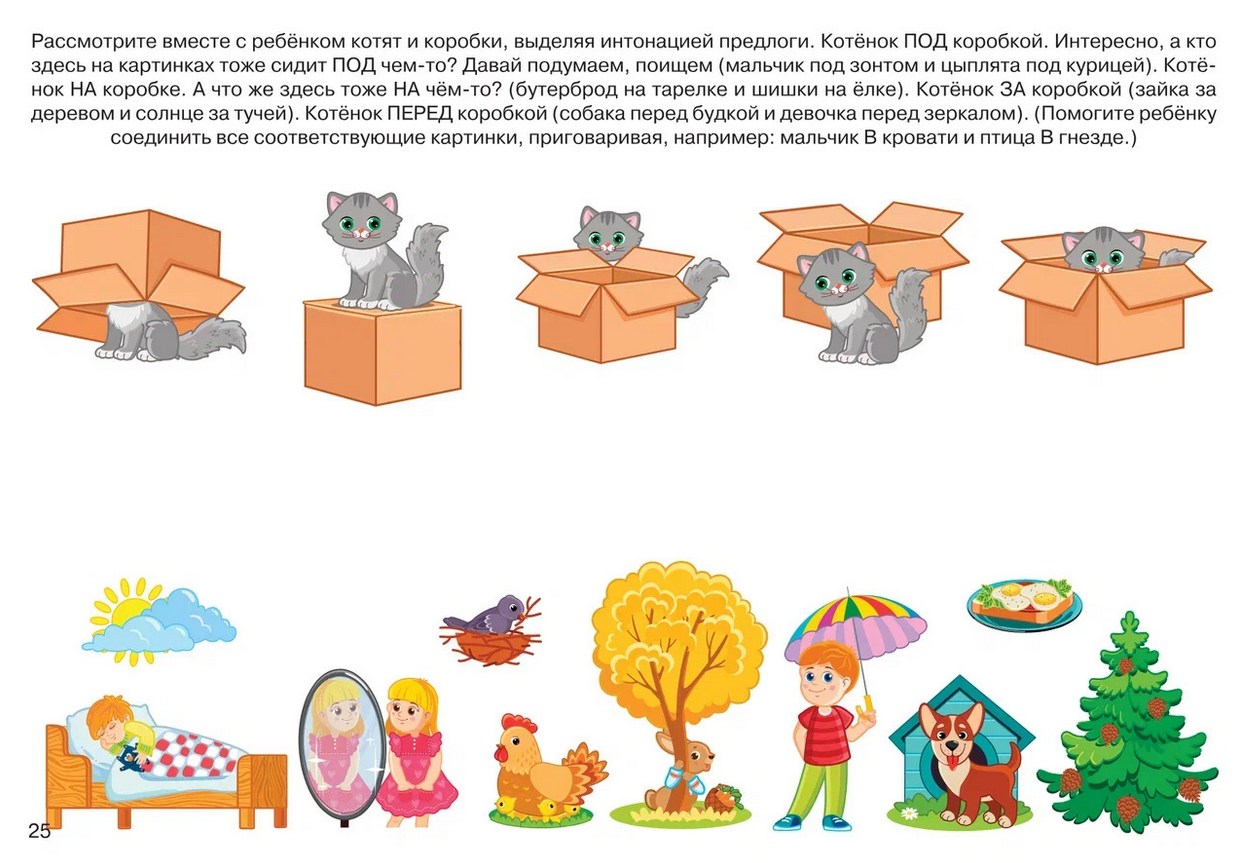 Рассмотрите вместе с ребёнком котят и коробки, выделяя интонацией предлоги. Котёнок ПОД коробкой. Интересно, а кто здесь на картинках тоже сидит ПОД чем-то? Давай подумаем, поищем (мальчик под зонтом и цыплята под курицей). Котёнок НА коробке. А что же здесь тоже НА чём-то? (бутерброд на тарелке и шишки на ёлке). Котёнок ЗА коробкой (зайка за деревом и солнце за тучей). Котёнок ПЕРЕД коробкой (собака перед будкой и девочка перед зеркалом). (Помогите ребёнку соединить все соответствующие картинки, приговаривая, например: мальчик В кровати и птица В гнезде.)

25