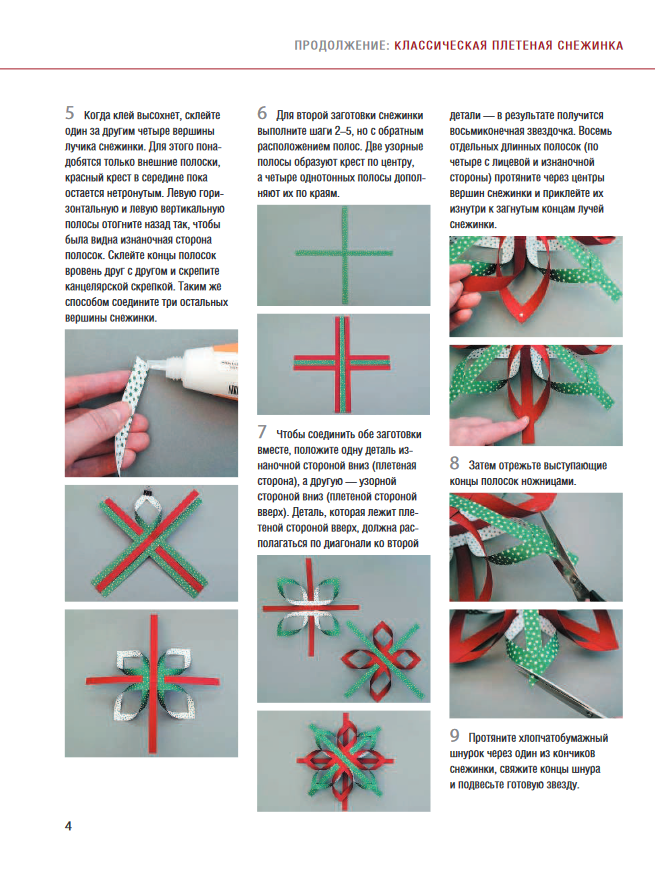 ПРОДОЛЖЕНИЕ: КЛАССИЧЕСКАЯ ПЛЕТЕНАЯ СНЕЖИНКА

5 Когда клей высохнет, склейте один за другим четыре вершины лучика снежинки. Для этого понадобятся только внешние полоски, красный крест в середине пока остается нетронутым. Левую горизонтальную и левую вертикальную полосы отогните назад так, чтобы была видна изнаночная сторона полосок. Склейте концы полосок вровень друг с другом и скрепите канцелярской скрепкой. Таким же способом соедините три остальных вершины снежинки.

6 Для второй заготовки снежинки выполните шаги 2–5, но с обратным расположением полос. Две узорные полосы образуют крест по центру, а четыре однотонных полосы дополняют их по краям.

7 Чтобы соединить обе заготовки вместе, положите одну деталь изнаночной стороной вниз (плетеная сторона), а другую — узорной стороной вниз (плетеной стороной вверх). Деталь, которая лежит плетеной стороной вверх, должна располагаться по диагонали ко второй детали — в результате получится восьмиконечная звездочка. Восемь отдельных длинных полосок (по четыре с лицевой и изнаночной стороны) протяните через центры вершин снежинки и приклейте их изнутри к загнутым концам лучей снежинки.

8 Затем отрежьте выступающие концы полосок ножницами.

9 Протяните хлопчатобумажный шнурок через один из кончиков снежинки, свяжите концы шнура и подвесьте готовую звезду.

4