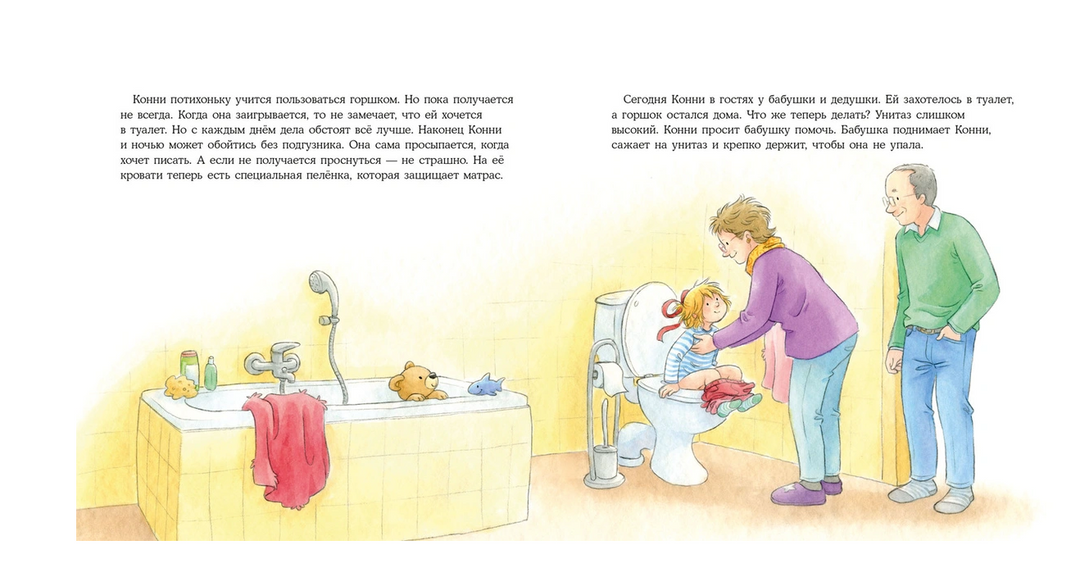 Конни потихоньку учится пользоваться горшком. Но пока получается не всегда. Когда она заигрывается, то не замечает, что ей хочется в туалет. Но с каждым днём дела обстоят всё лучше. Наконец Конни и ночью может обойтись без подгузника. Она сама просыпается, когда хочет писать. А если не получается проснуться — не страшно. На её кровати теперь есть специальная пелёнка, которая защищает матрас.

Сегодня Конни в гостях у бабушки и дедушки. Ей захотелось в туалет, а горшок остался дома. Что же теперь делать? Унитаз слишком высокий. Конни просит бабушку помочь. Бабушка поднимает Конни, сажает на унитаз и крепко держит, чтобы она не упала.