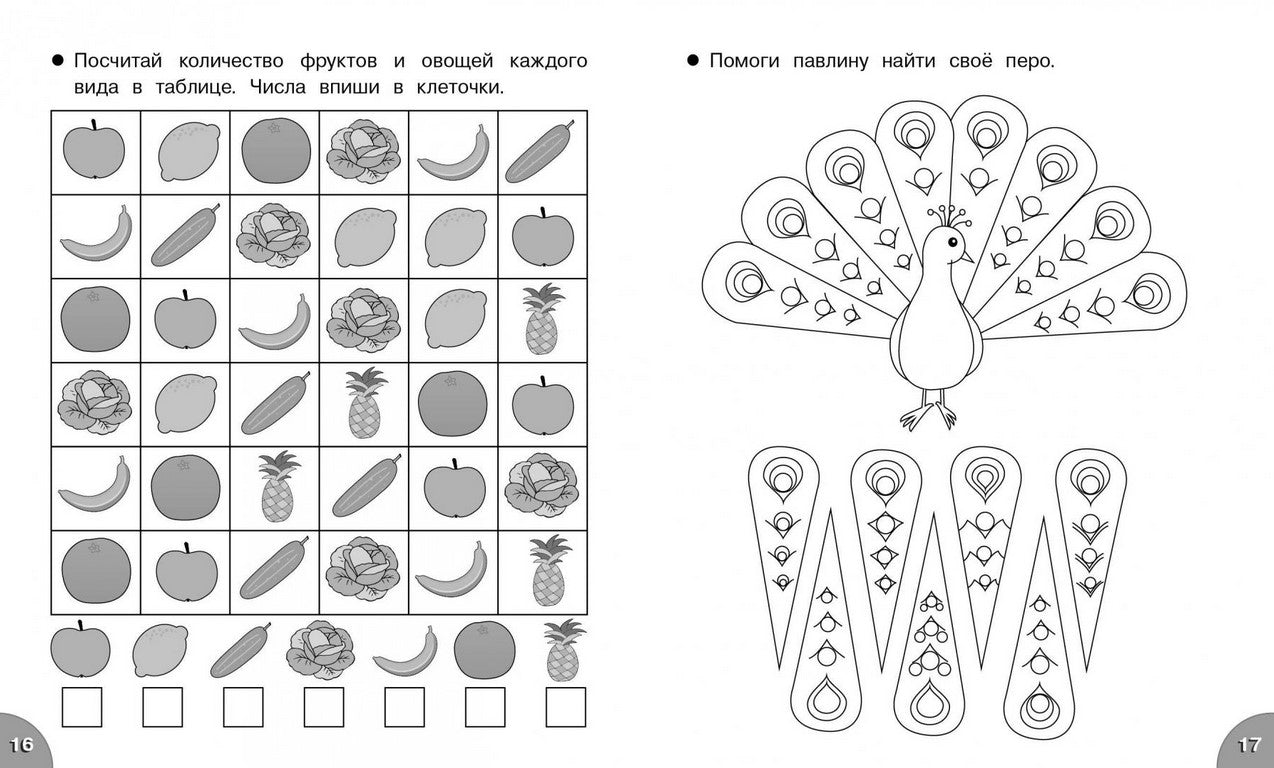 ● Посчитай количество фруктов и овощей каждого вида в таблице. Числа впиши в клеточки.

16

● Помоги павлину найти своё перо.

17