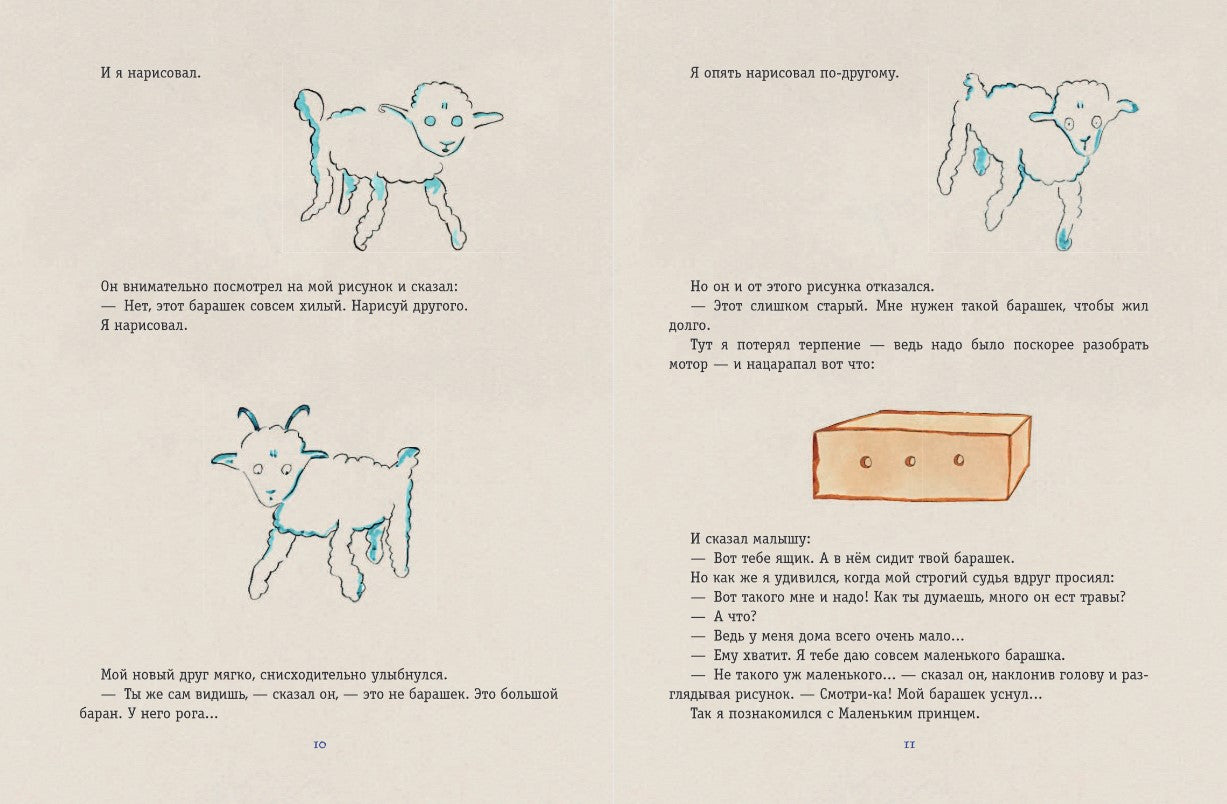 И я нарисовал.

Он внимательно посмотрел на мой рисунок и сказал:
— Нет, этот барашек совсем хилый. Нарисуй другого.
Я нарисовал.

Мой новый друг мягко, снисходительно улыбнулся.
— Ты же сам видишь, — сказал он, — это не барашек. Это большой баран. У него рога…

10

Я опять нарисовал по-другому.

Но он и от этого рисунка отказался.
— Этот слишком старый. Мне нужен такой барашек, чтобы жил долго.
Тут я потерял терпение — ведь надо было поскорее разобрать мотор — и нацарапал вот что:

И сказал малышу:
— Вот тебе ящик. А в нём сидит твой барашек.
Но как же я удивился, когда мой строгий судья вдруг просиял:
— Вот такого мне и надо! Как ты думаешь, много он ест травы?
— А что?
— Ведь у меня дома всего очень мало…
— Ему хватит. Я тебе даю совсем маленького барашка.
— Не такого уж маленького… — сказал он, наклонив голову и разглядывая рисунок. — Смотри-ка! Мой барашек уснул…
Так я познакомился с Маленьким принцем.

11