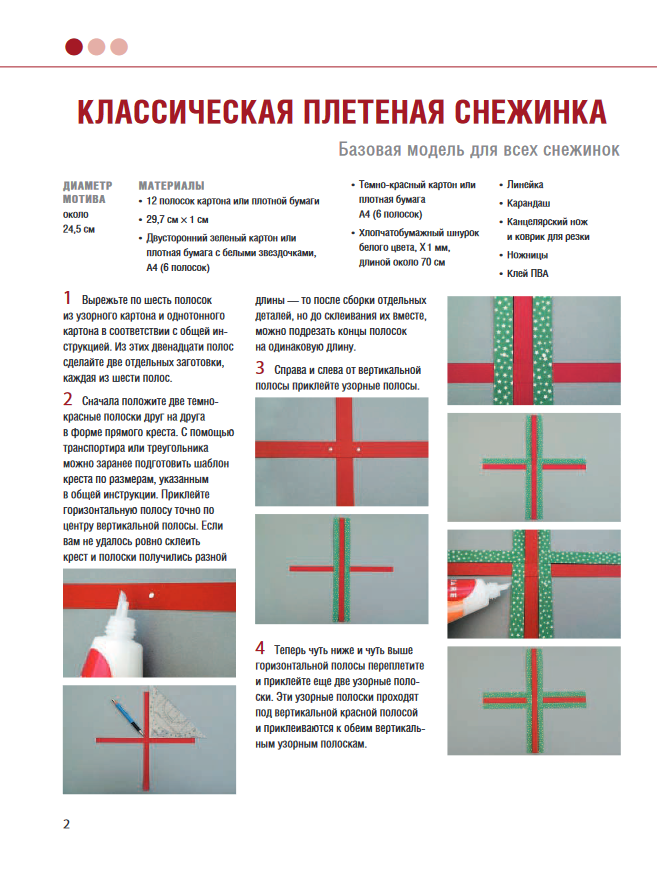 КЛАССИЧЕСКАЯ ПЛЕТЕНАЯ СНЕЖИНКА

Базовая модель для всех снежинок

ДИАМЕТР МОТИВА
около 24,5 см

МАТЕРИАЛЫ
• 12 полосок картона или плотной бумаги
• 29,7 см × 1 см
• Двусторонний зеленый картон или плотная бумага с белыми звездочками, А4 (6 полосок)
• Темно-красный картон или плотная бумага А4 (6 полосок)
• Хлопчатобумажный шнурок белого цвета, Х 1 мм, длиной около 70 см
• Линейка
• Карандаш
• Канцелярский нож и коврик для резки
• Ножницы
• Клей ПВА

1 Вырежьте по шесть полосок из узорного картона и однотонного картона в соответствии с общей инструкцией. Из этих двенадцати полос сделайте две отдельных заготовки, каждая из шести полос.

2 Сначала положите две темно-красные полоски друг на друга в форме прямого креста. С помощью транспортира или треугольника можно заранее подготовить шаблон креста по размерам, указанным в общей инструкции. Приклейте горизонтальную полосу точно по центру вертикальной полосы. Если вам не удалось ровно склеить крест и полоски получились разной длины — то после сборки отдельных деталей, но до склеивания их вместе, можно подрезать концы полосок на одинаковую длину.

3 Справа и слева от вертикальной полосы приклейте узорные полосы.

4 Теперь чуть ниже и чуть выше горизонтальной полосы переплетите и приклейте еще две узорные полоски. Эти узорные полоски проходят под вертикальной красной полосой и приклеиваются к обеим вертикальным узорным полоскам.

2