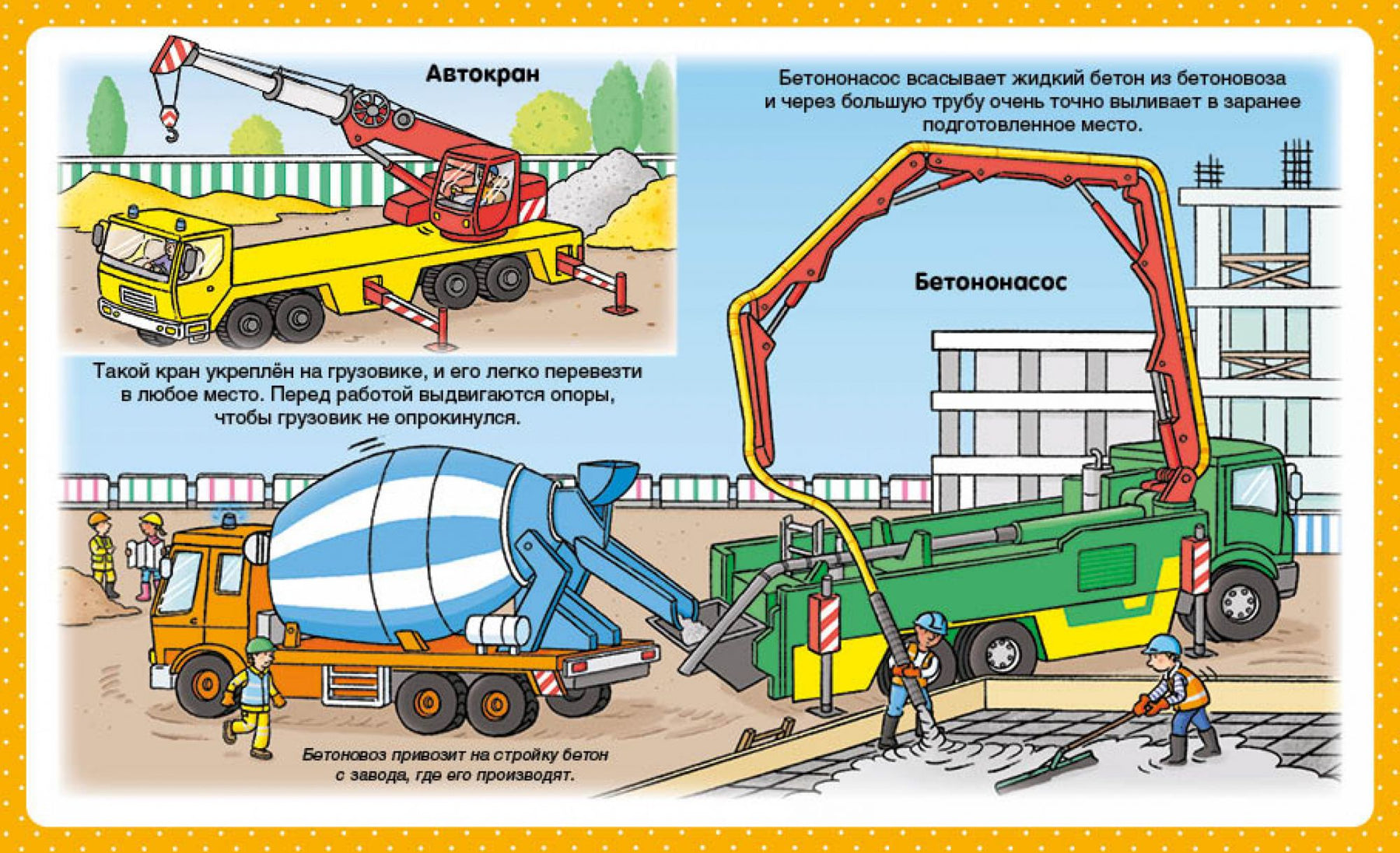 Автокран

Бетононасос всасывает жидкий бетон из бетоновоза и через большую трубу очень точно выливает в заранее подготовленное место.

Бетононасос

Такой кран укреплён на грузовике, и его легко перевезти в любое место. Перед работой выдвигаются опоры, чтобы грузовик не опрокинулся.

Бетоновоз привозит на стройку бетон с завода, где его производят.