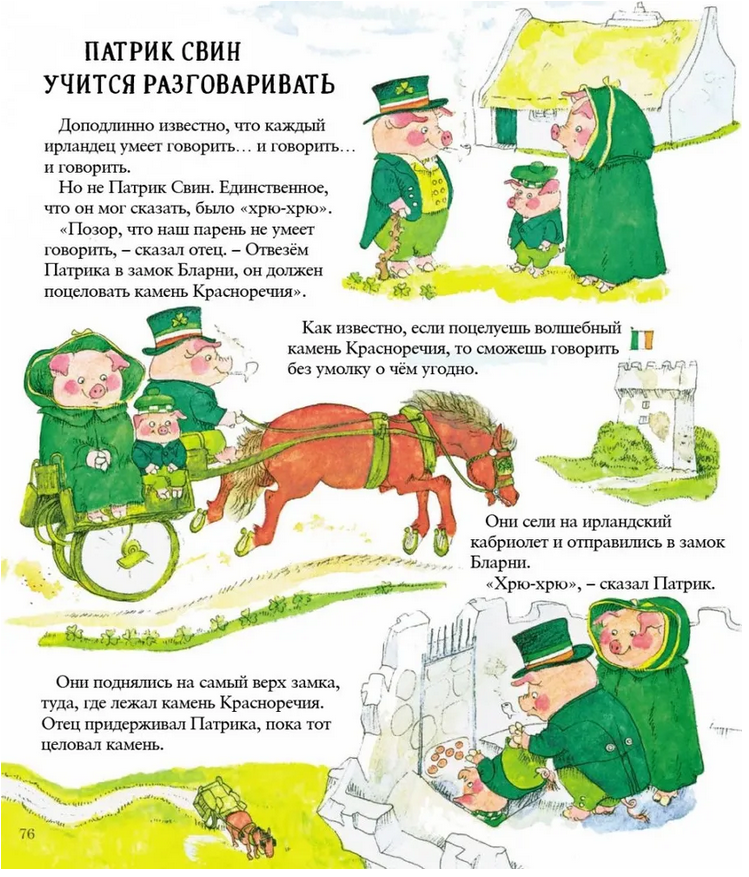 ПАТРИК СВИН УЧИТСЯ РАЗГОВАРИВАТЬ

Доподлинно известно, что каждый ирландец умеет говорить… и говорить… и говорить.

Но не Патрик Свин. Единственное, что он мог сказать, было «хрю-хрю».

«Позор, что наш парень не умеет говорить, – сказал отец. – Отвезём Патрика в замок Бларни, он должен поцеловать камень Красноречия».

Как известно, если поцелуешь волшебный камень Красноречия, то сможешь говорить без умолку о чём угодно.

Они сели на ирландский кабриолет и отправились в замок Бларни.

«Хрю-хрю», – сказал Патрик.

Они поднялись на самый верх замка, туда, где лежал камень Красноречия. Отец придерживал Патрика, пока тот целовал камень.

76