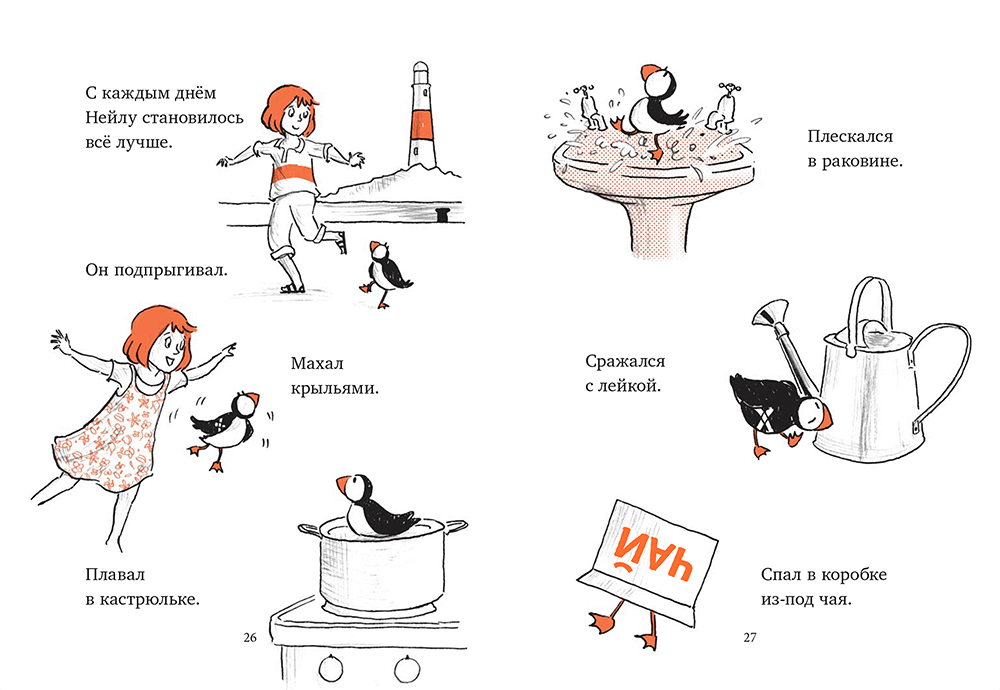 С каждым днём Нейлу становилось всё лучше.

Он подпрыгивал.

Махал крыльями.

Плавал в кастрюльке.

26

Плескался в раковине.

Сражался с лейкой.

ЧАЙ

Спал в коробке из-под чая.

27