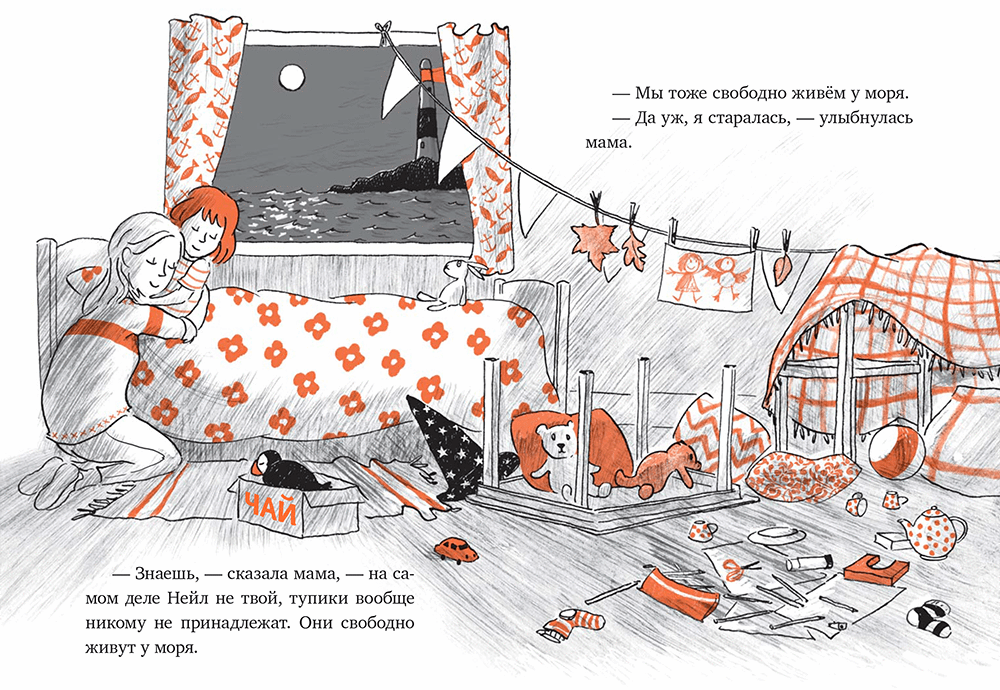 — Мы тоже свободно живём у моря.

— Да уж, я старалась, — улыбнулась мама.

ЧАЙ

— Знаешь, — сказала мама, — на самом деле Нейл не твой, тупики вообще никому не принадлежат. Они свободно живут у моря.